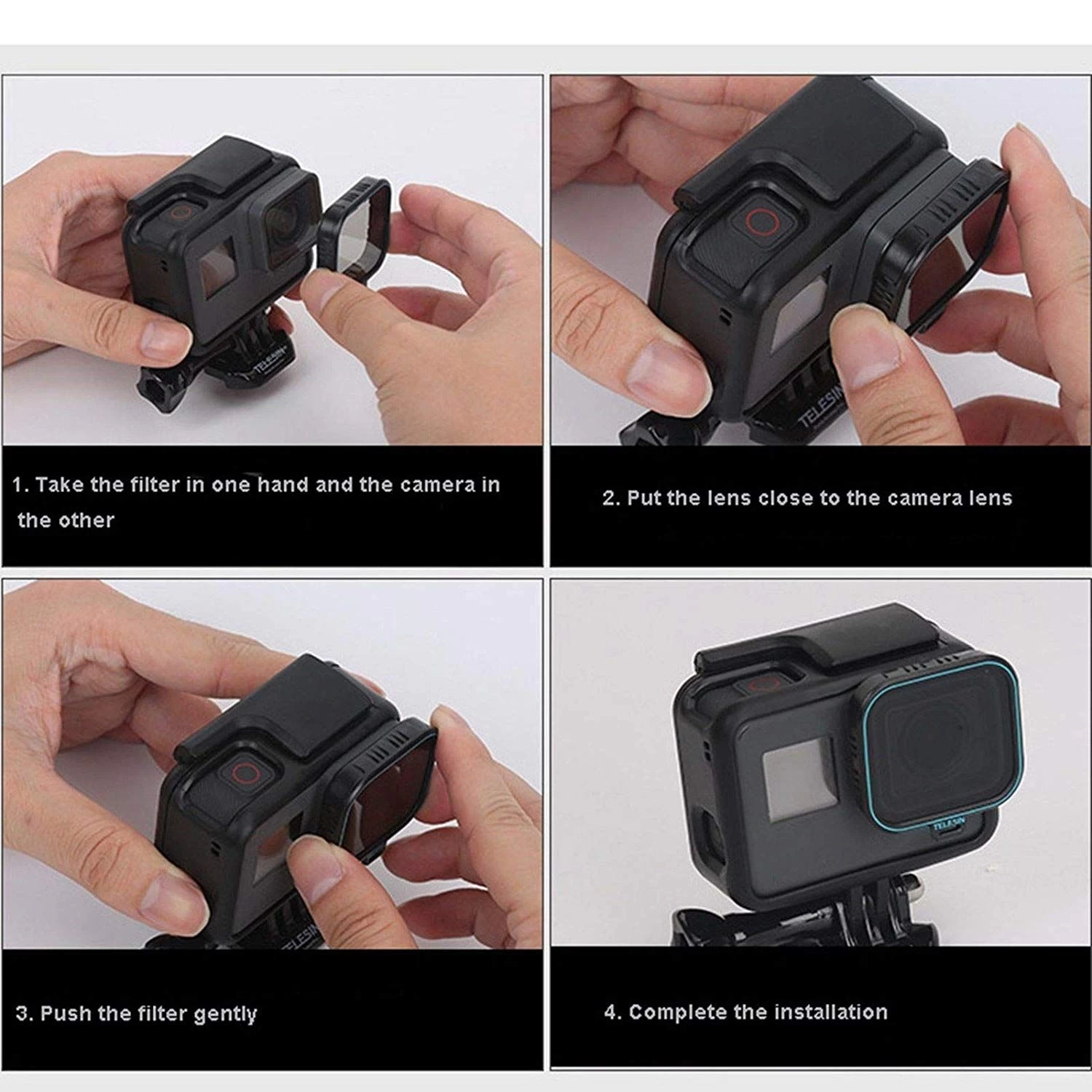 TELESIN

1. Take the filter in one hand and the camera in the other

TELESIN

2. Put the lens close to the camera lens

TELESIN

3. Push the filter gently

TELESIN

4. Complete the installation